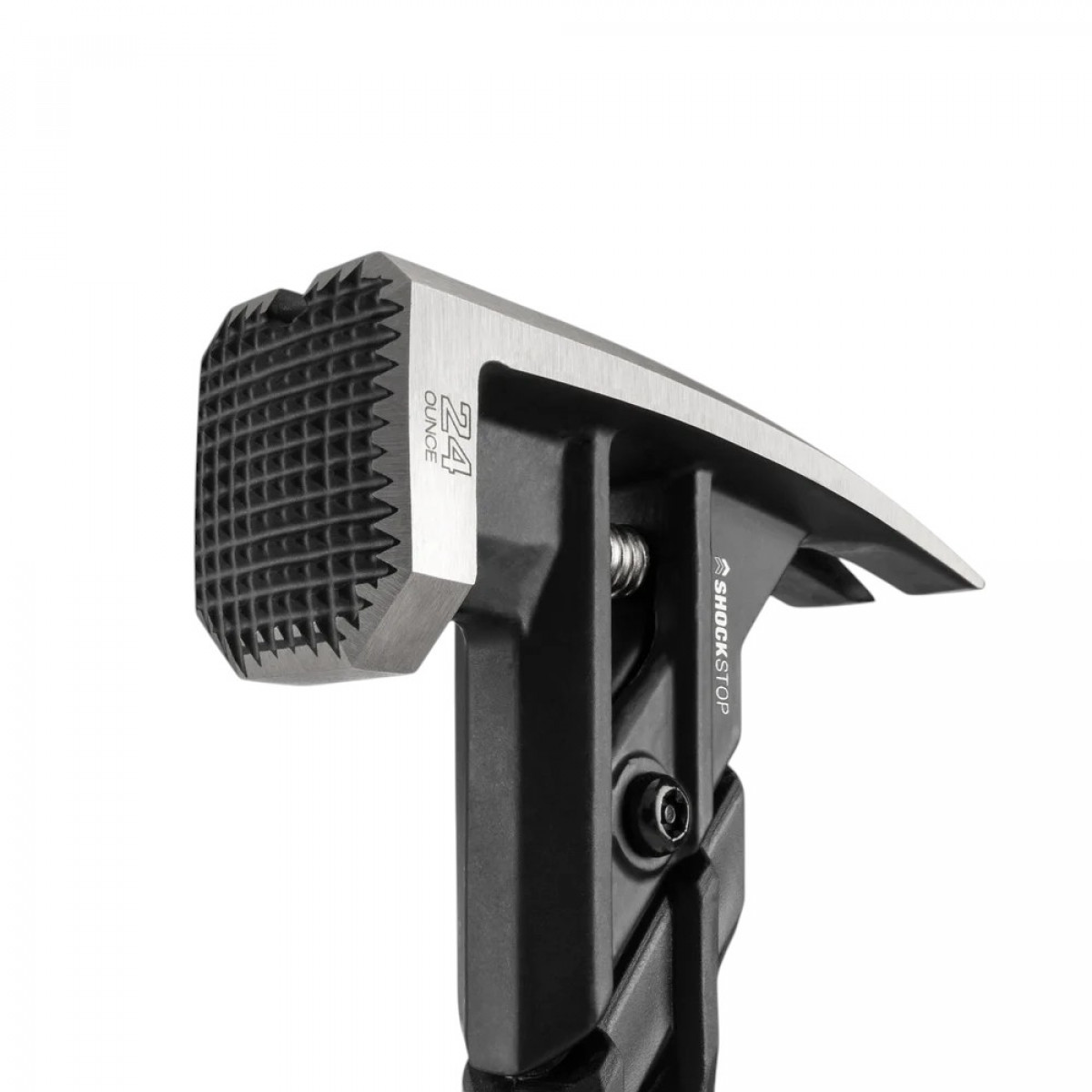 24
OUNCE

SHOCKSTOP