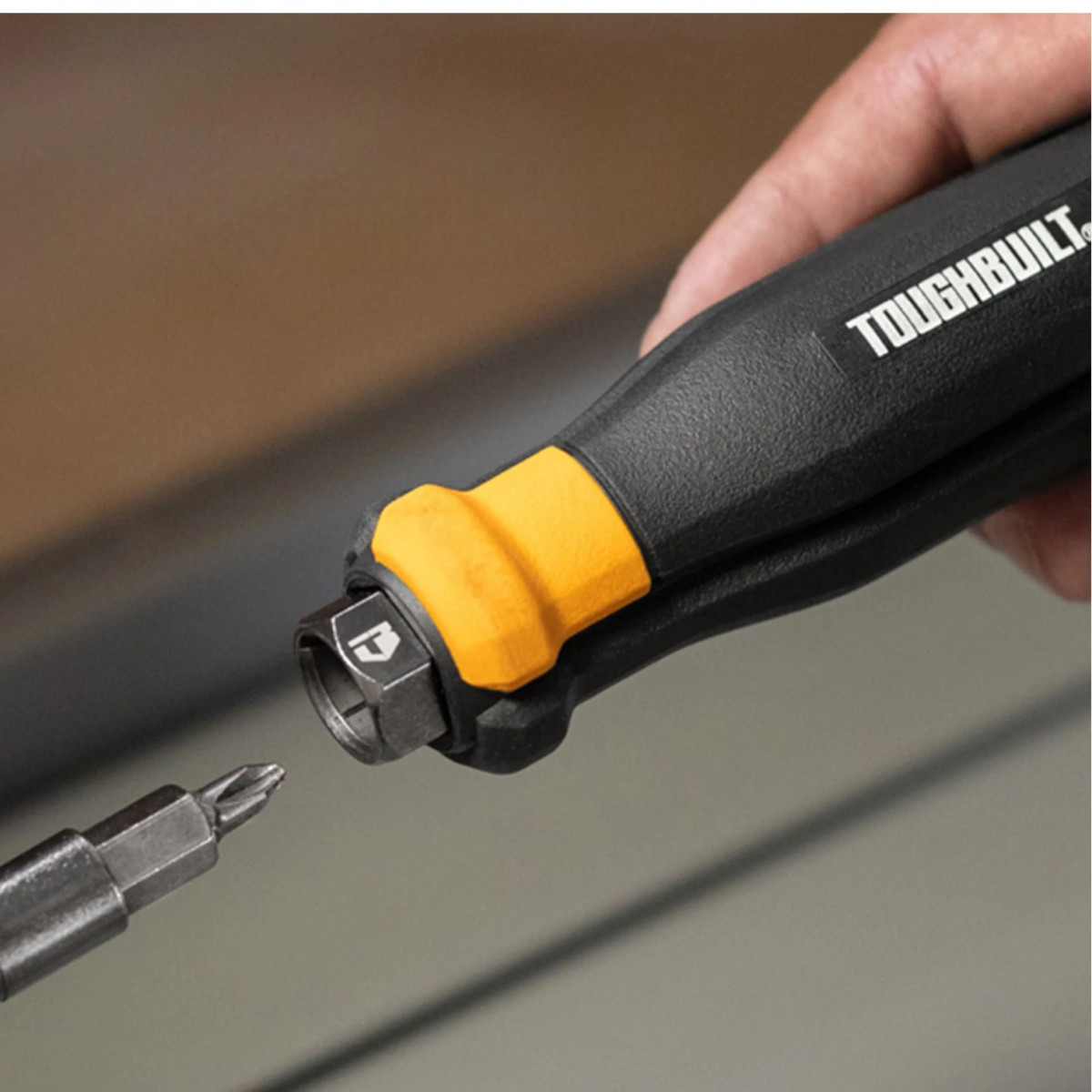 TOUGHBUILT