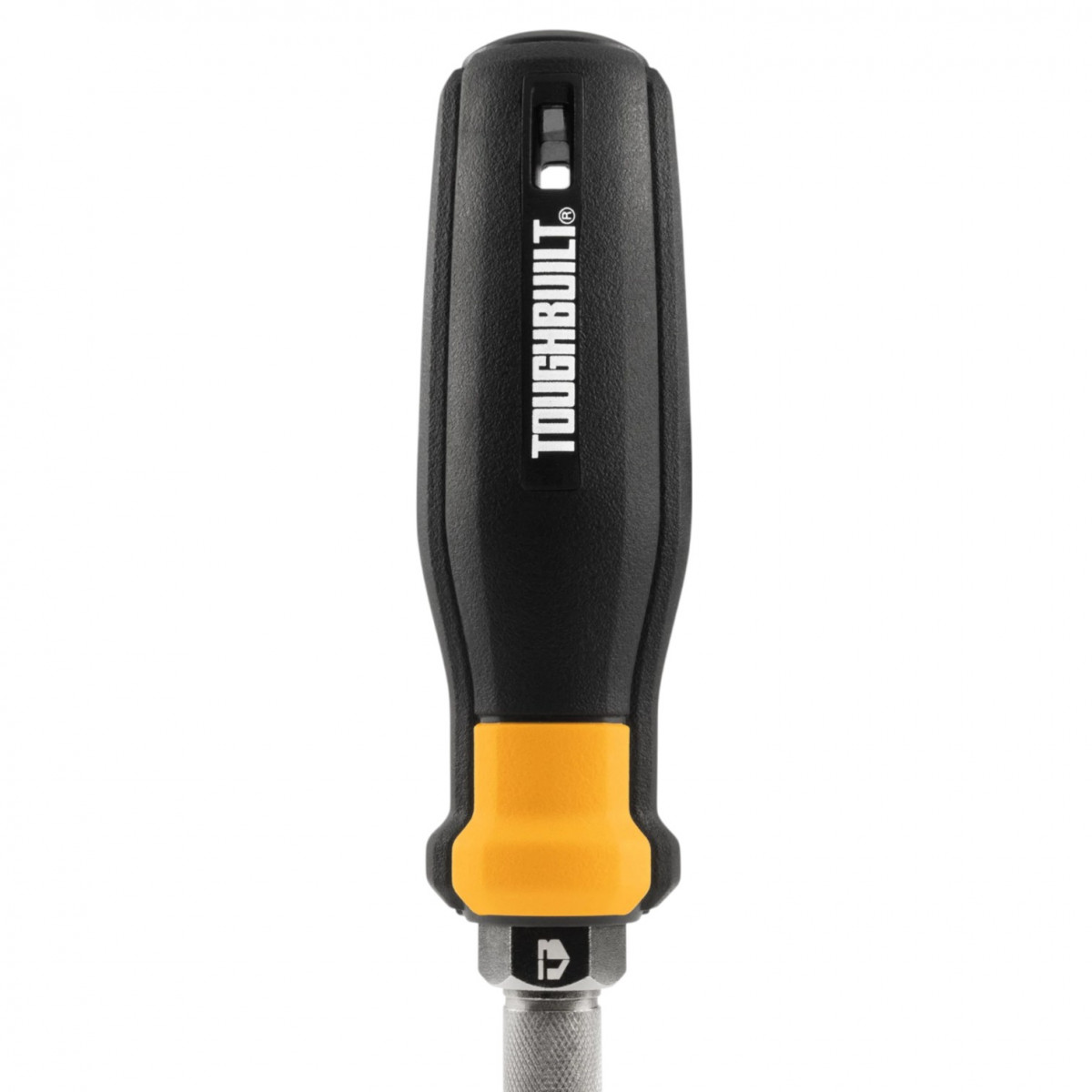 TOUGHBUILT®