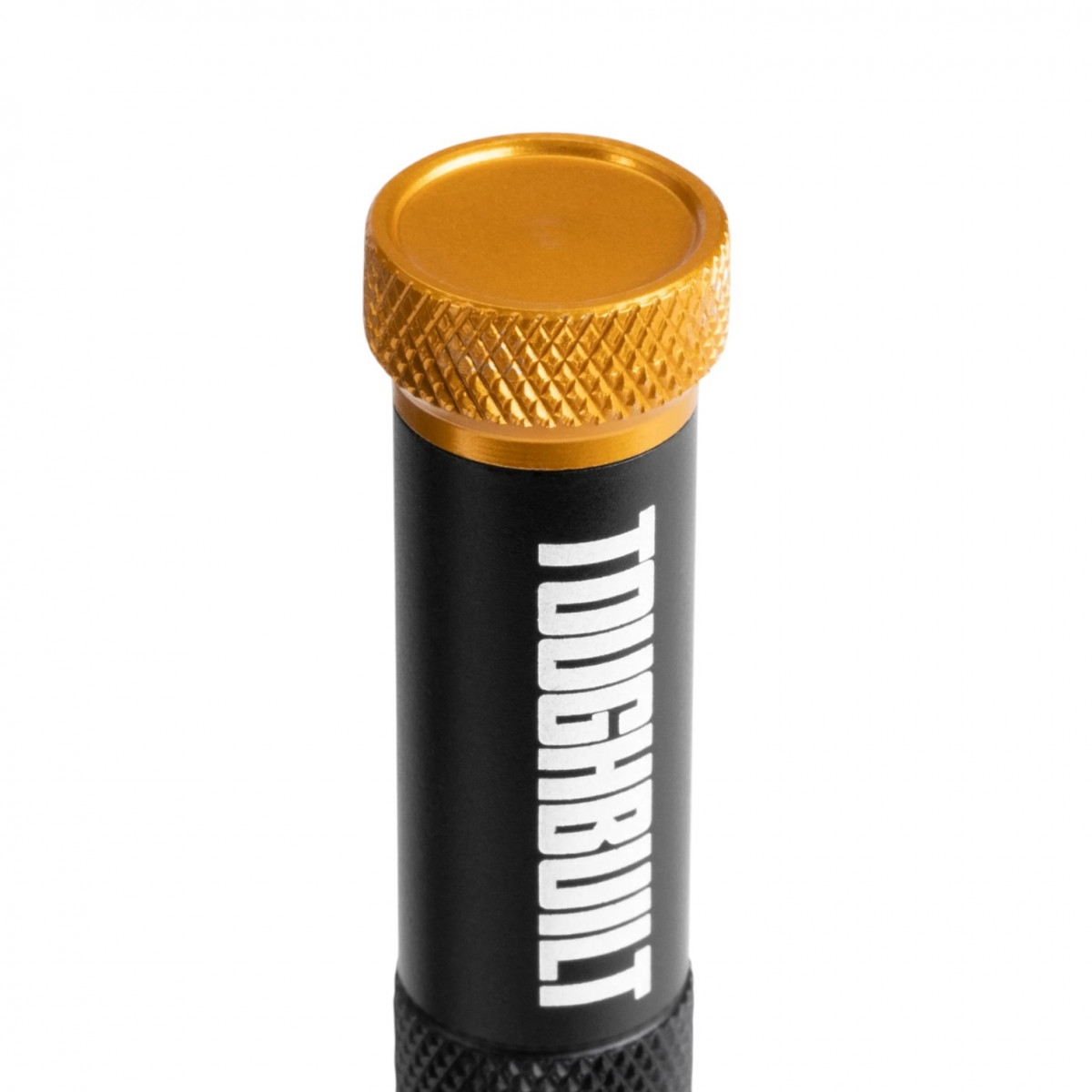 TOUGHBUILT