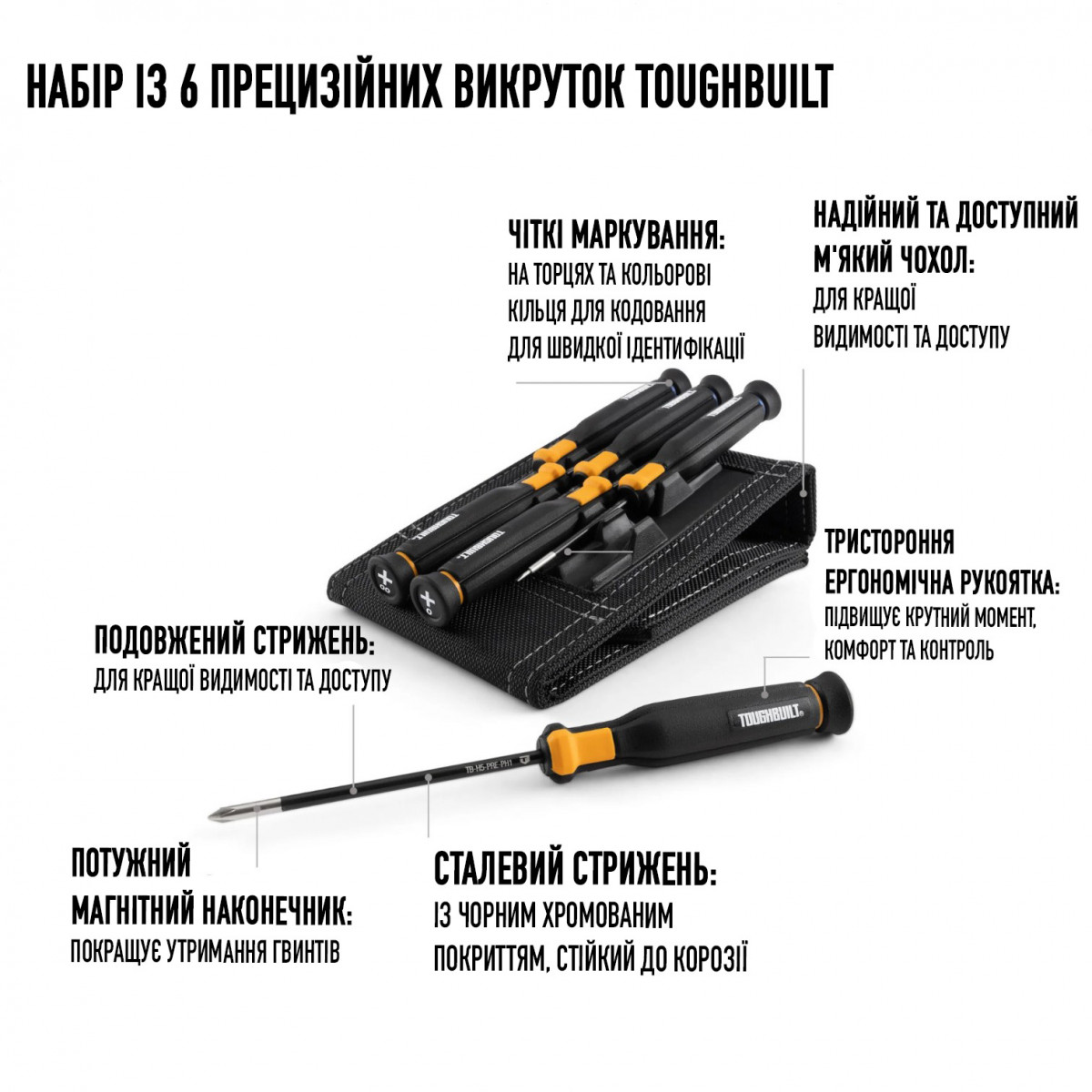 НАБІР ІЗ 6 ПРЕЦИЗІЙНИХ ВИКРУТОК TOUGHBUILT

ЧІТКІ МАРКУВАННЯ:
НА ТОРЦЯХ ТА КОЛЬОРОВІ КІЛЬЦЯ ДЛЯ КОДОВАННЯ ДЛЯ ШВИДКОЇ ІДЕНТИФІКАЦІЇ

НАДІЙНИЙ ТА ДОСТУПНИЙ М'ЯКИЙ ЧОХОЛ:
ДЛЯ КРАЩОЇ ВИДИМОСТІ ТА ДОСТУПУ

TOUGHBUILT

TOUGHBUILT

ТРИСТОРОННЯ ЕРГОНОМІЧНА РУКОЯТКА:
ПІДВИЩУЄ КРУТНИЙ МОМЕНТ, КОМФОРТ ТА КОНТРОЛЬ

ПОДОВЖЕНИЙ СТРИЖЕНЬ:
ДЛЯ КРАЩОЇ ВИДИМОСТІ ТА ДОСТУПУ

TOUGHBUILT

TB-H5-PRE-PH1

ПОТУЖНИЙ МАГНІТНИЙ НАКОНЕЧНИК:
ПОКРАЩУЄ УТРИМАННЯ ГВИНТІВ

СТАЛЕВИЙ СТРИЖЕНЬ:
ІЗ ЧОРНИМ ХРОМОВАНИМ ПОКРИТТЯМ, СТІЙКИЙ ДО КОРОЗІЇ