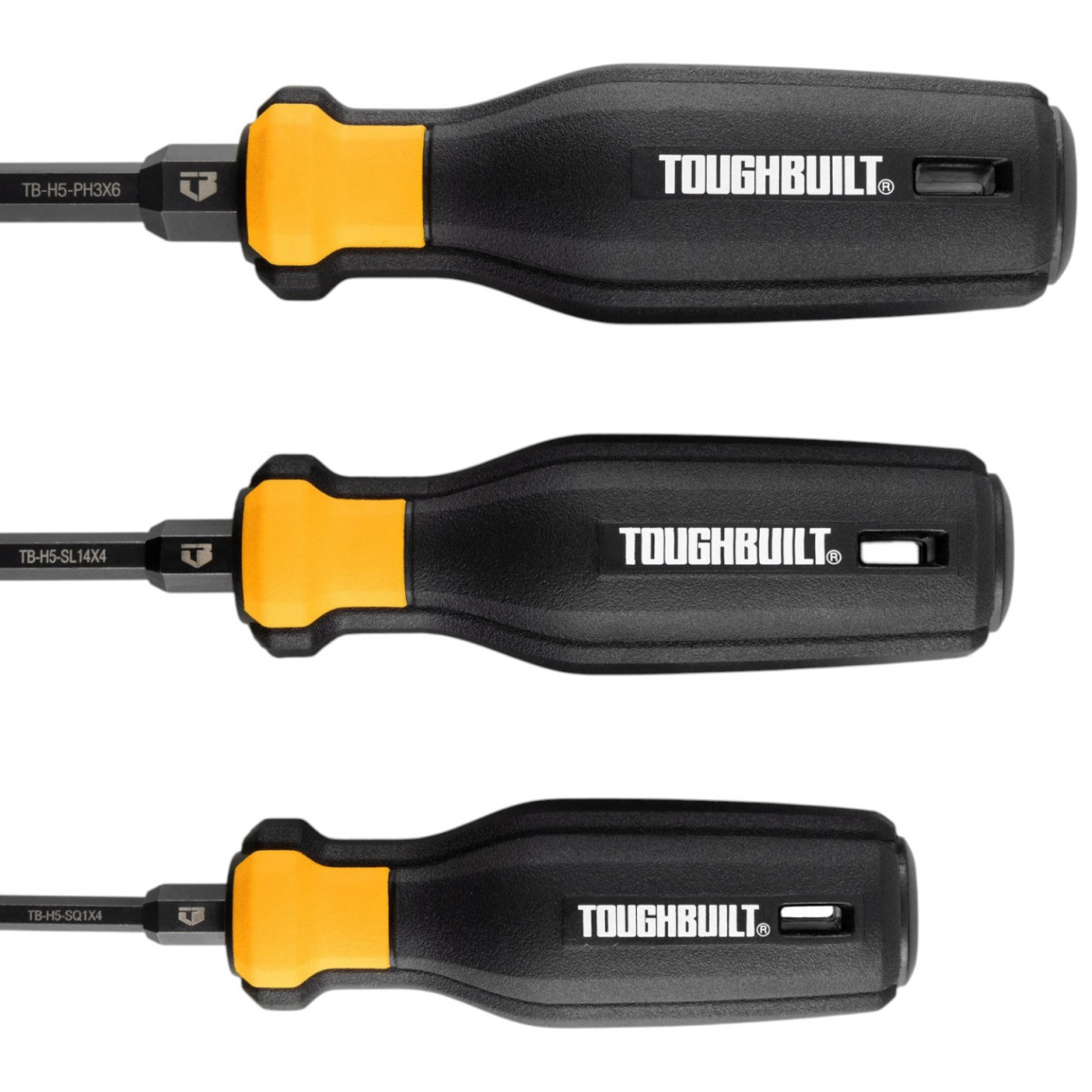 TB-H5-PH3X6

TOUGHBUILT®

TB-H5-SL14X4

TOUGHBUILT®

TB-H5-SQ1X4

TOUGHBUILT®