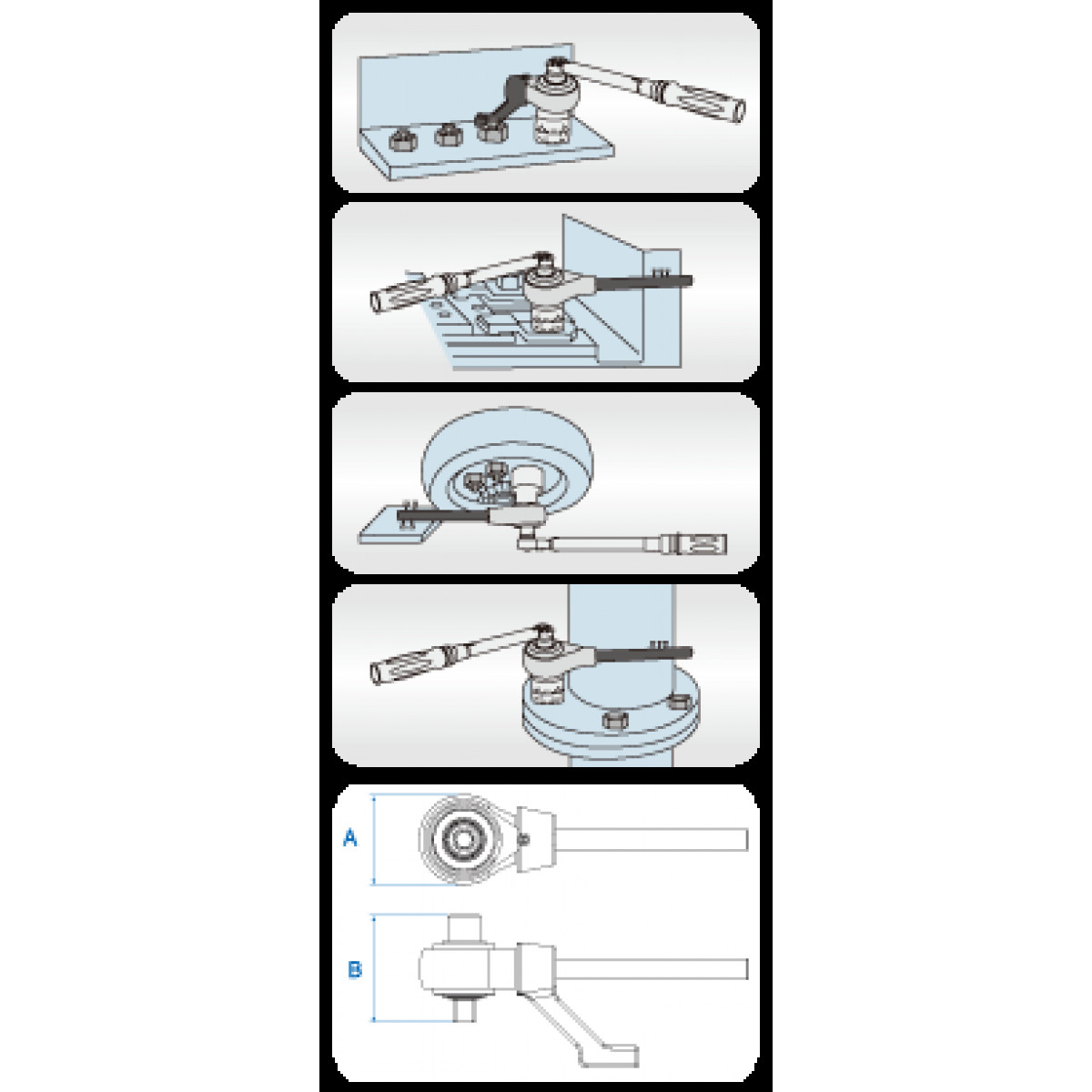 A

B