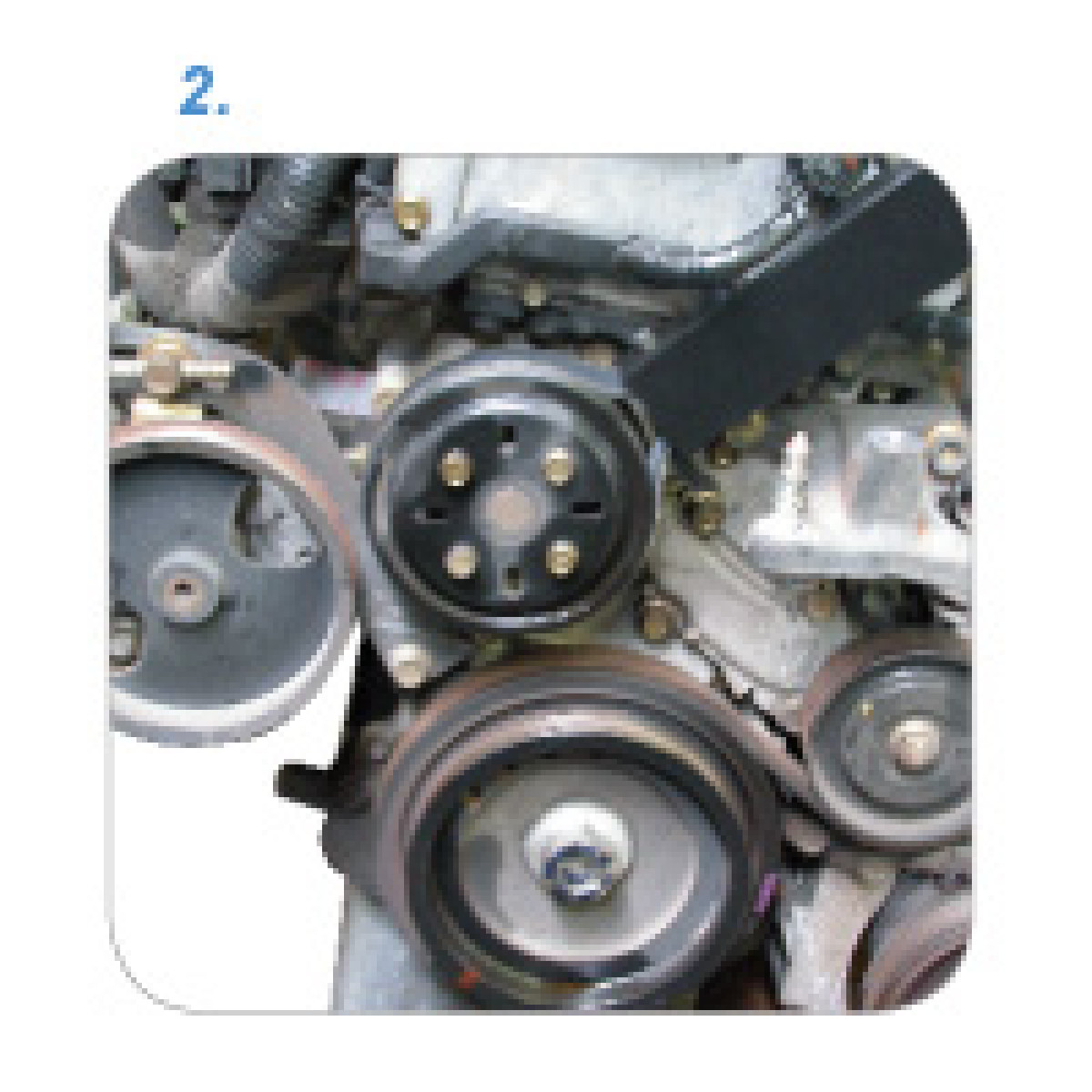 2.