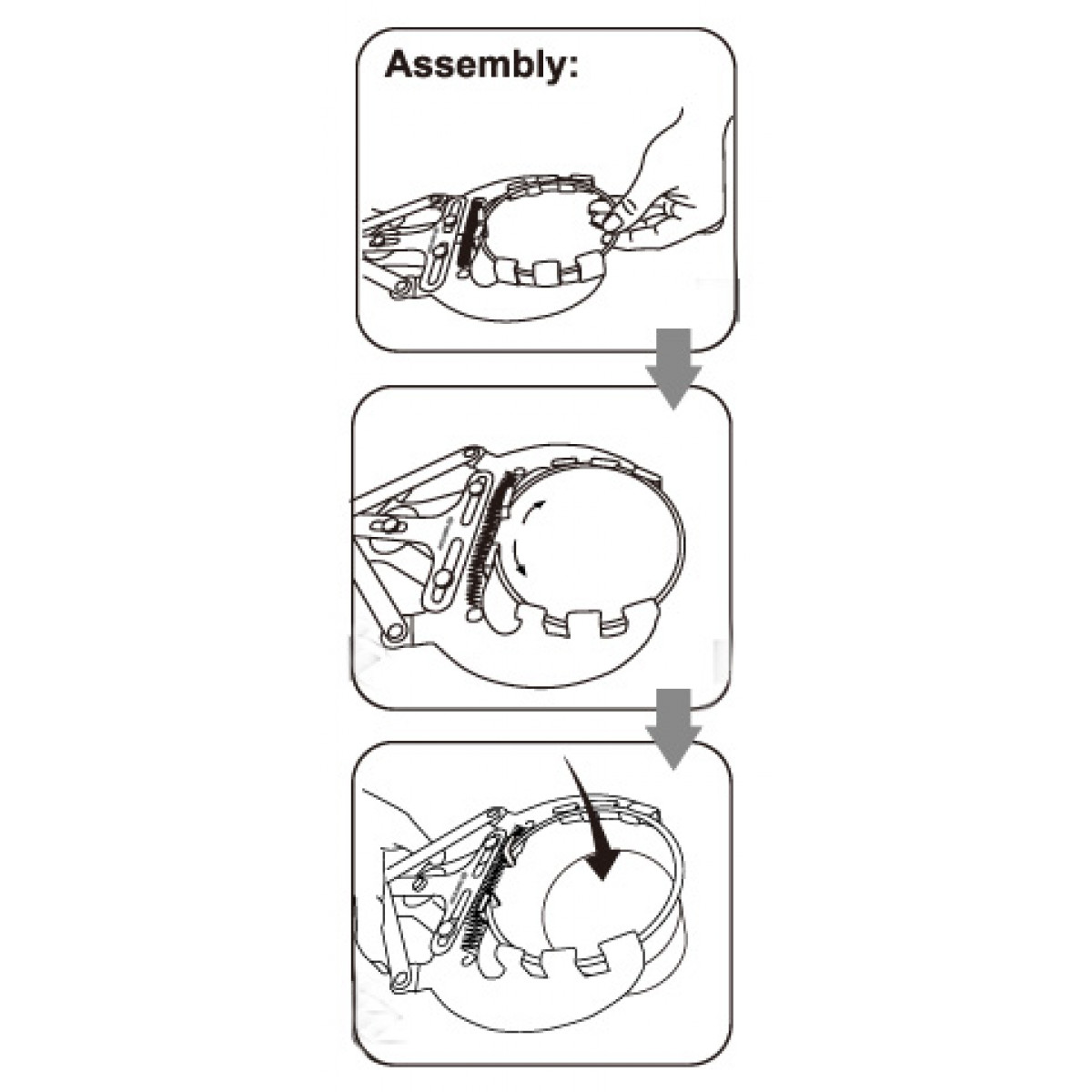 Assembly: