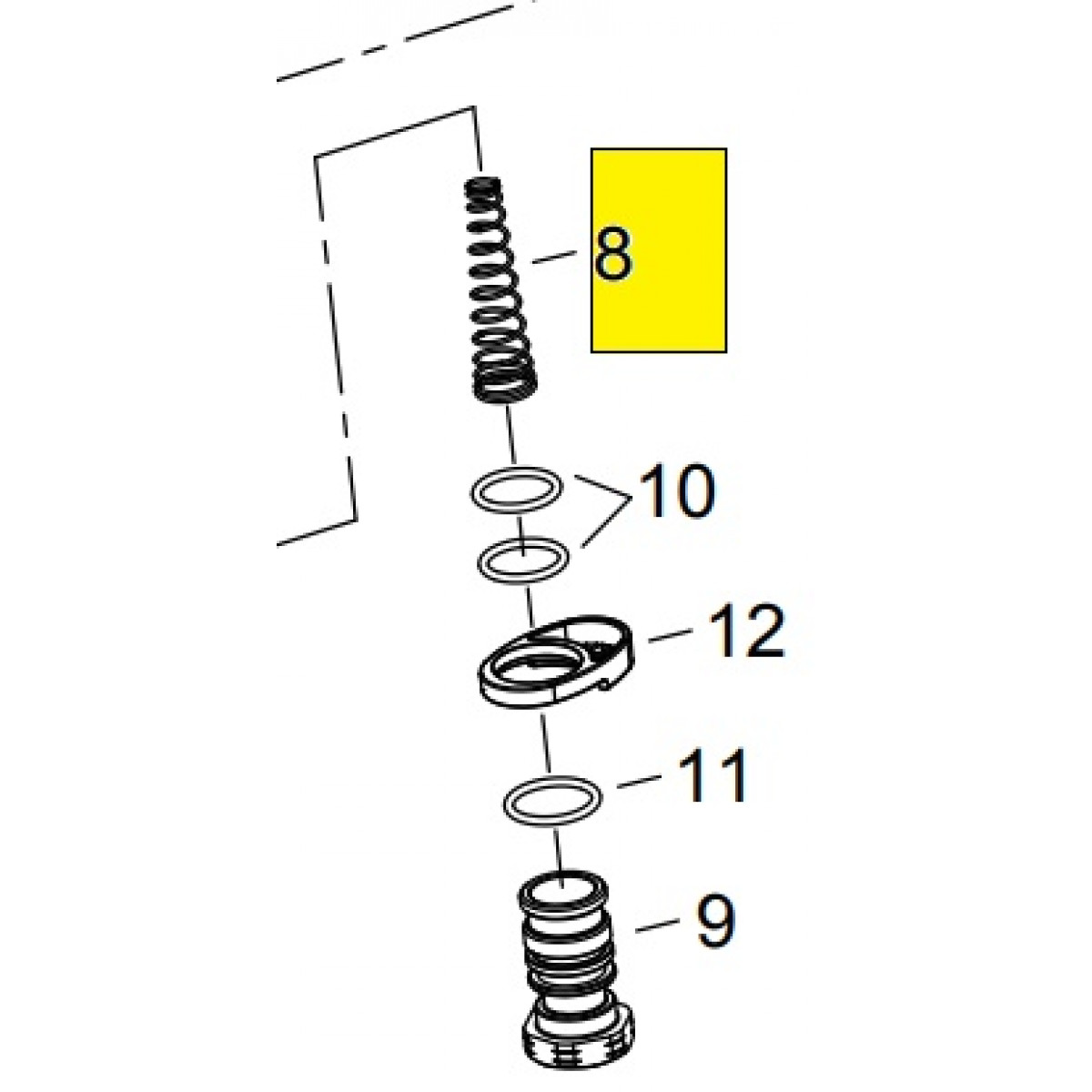 8
10
12
11
9