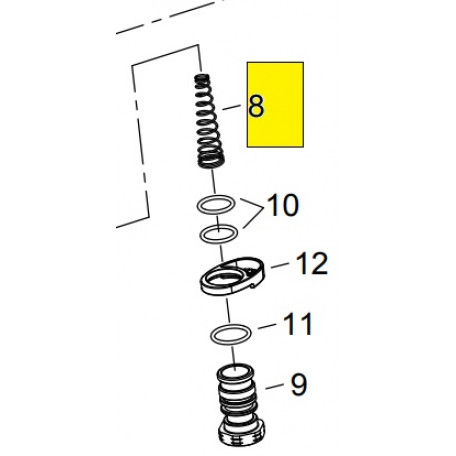 8
10
12
11
9