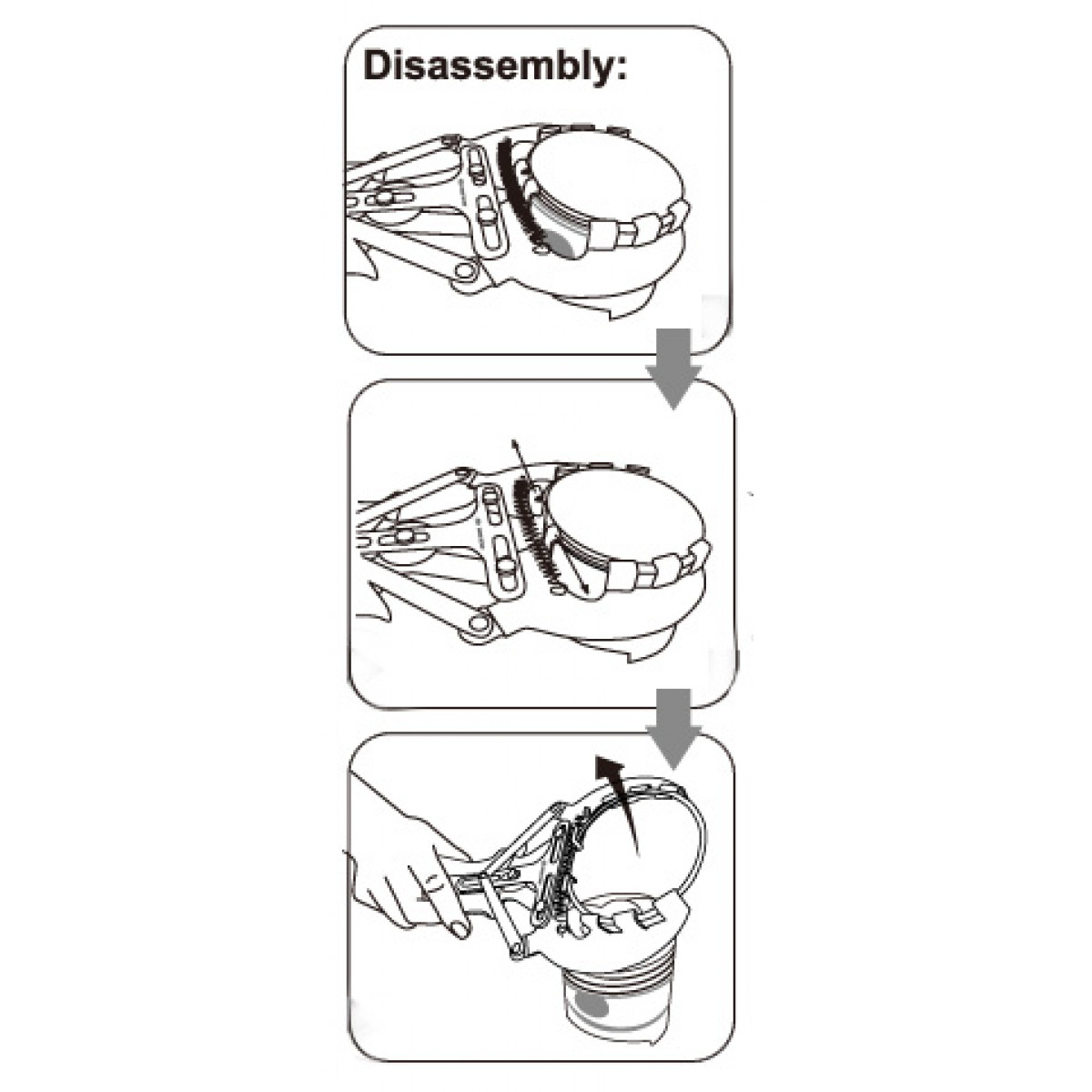 Disassembly: